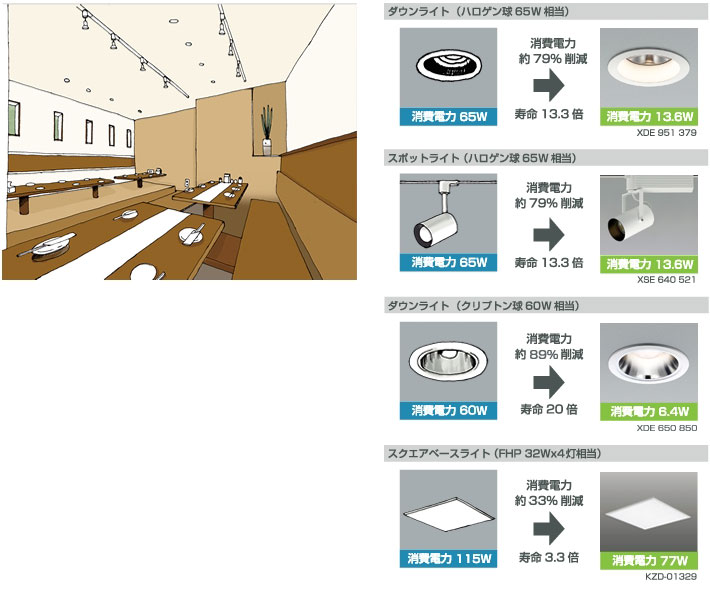 ダウンライト（ハロゲン球 65W 相当）

消費電力 65W

消費電力
約 79% 削減

寿命 13.3 倍

消費電力 13.6W

XDE 951 379

スポットライト（ハロゲン球 65W 相当）

消費電力 65W

消費電力
約 79% 削減

寿命 13.3 倍

消費電力 13.6W

XSE 640 521

ダウンライト（クリプトン球 60W 相当）

消費電力 60W

消費電力
約 89% 削減

寿命 20 倍

消費電力 6.4W

XDE 650 850

スクエアベースライト（FHP 32Wx4灯相当）

消費電力 115W

消費電力
約 33% 削減

寿命 3.3 倍

消費電力 77W

KZD-01329